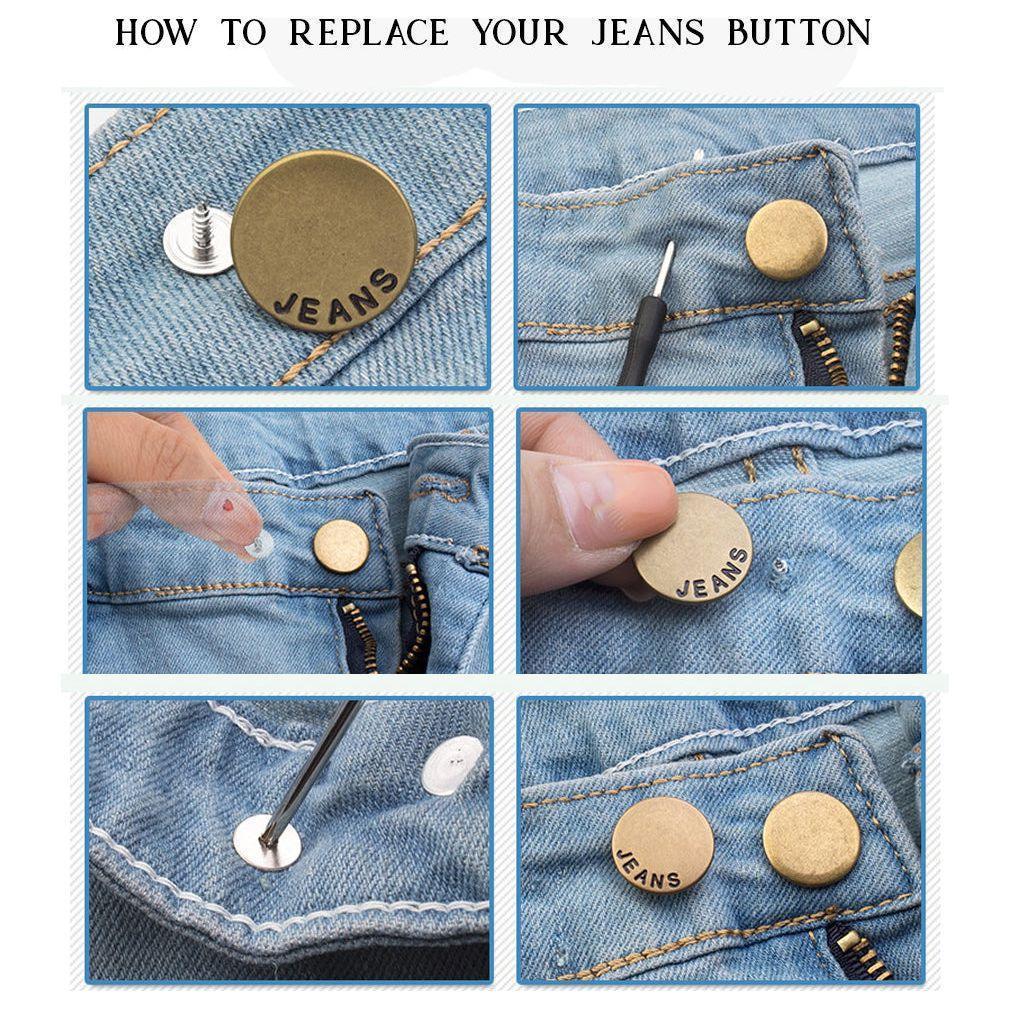 HOW TO REPLACE YOUR JEANS BUTTON

JEANS

JEANS

JEANS